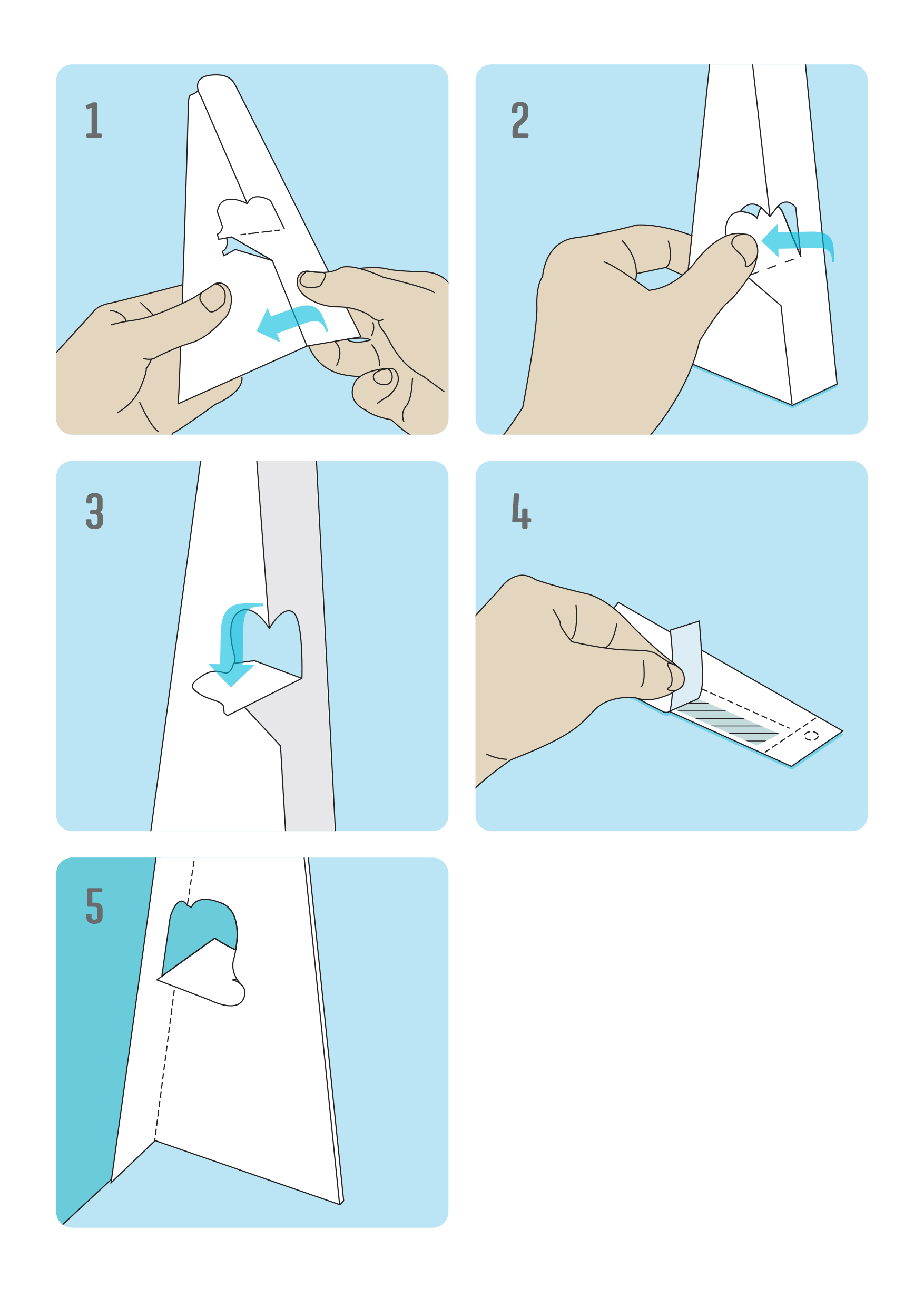 1

2

3

4

5